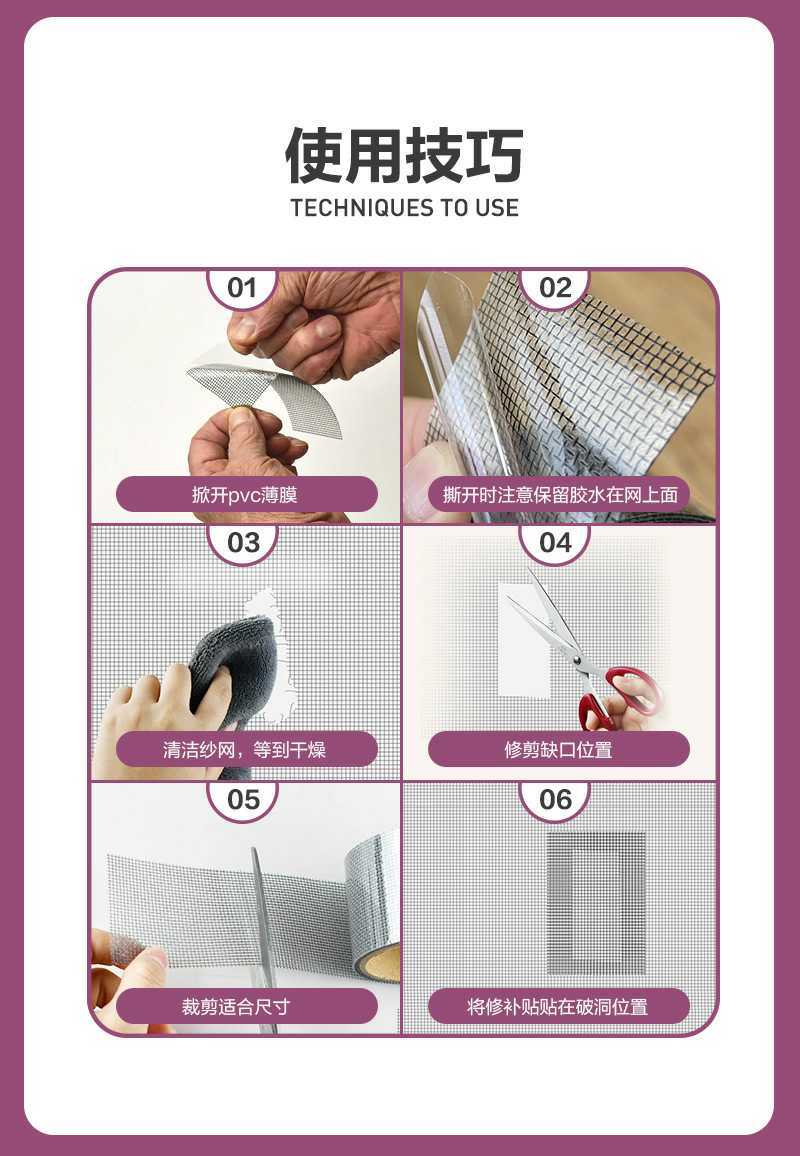 使用技巧
TECHNIQUES TO USE

01
掀开pvc薄膜

02
撕开时注意保留胶水在网上面

03
清洁纱网，等到干燥

04
修剪缺口位置

05
裁剪适合尺寸

06
将修补贴贴在破洞位置