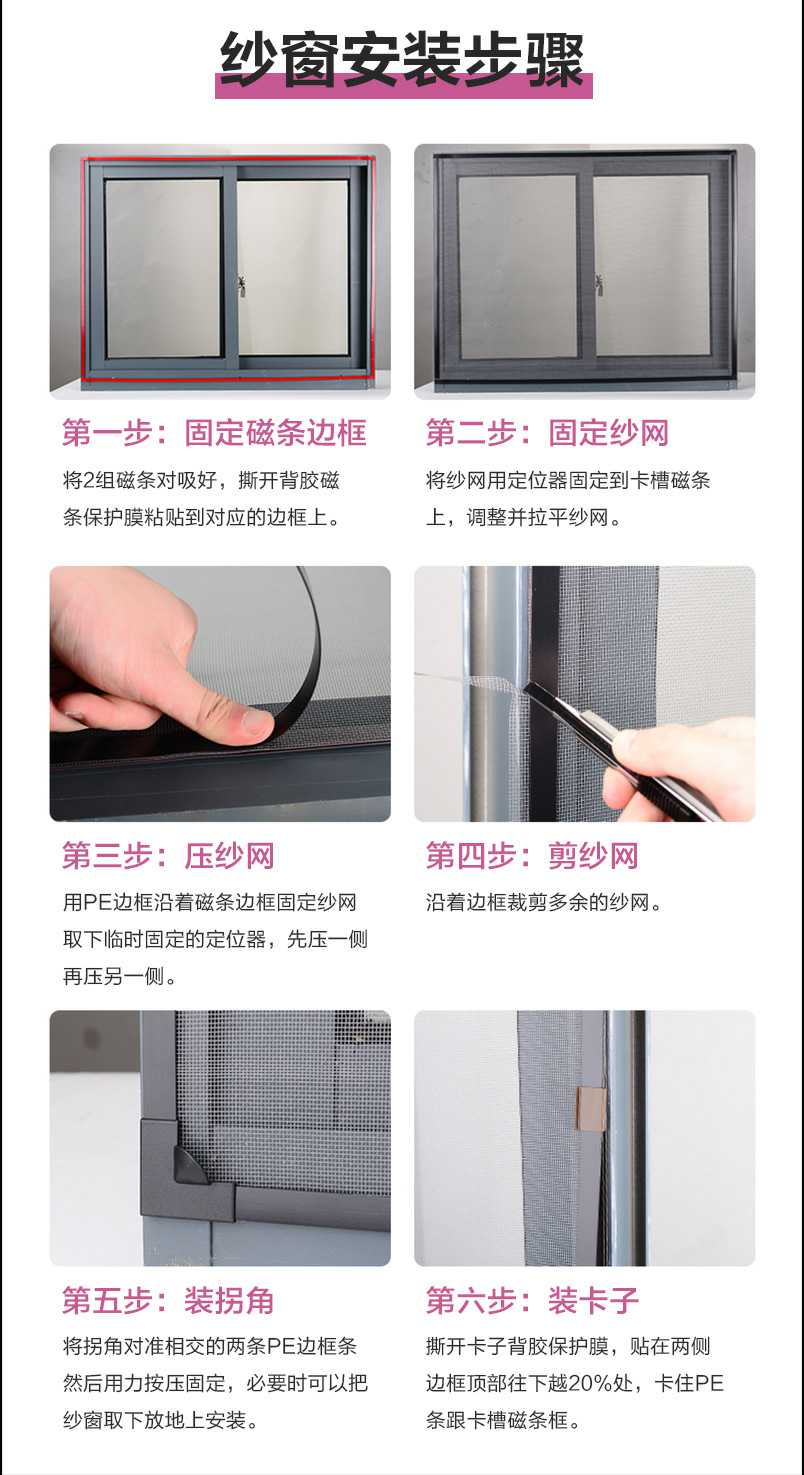 纱窗安装步骤

第一步：固定磁条边框

将2组磁条对吸好，撕开背胶磁条保护膜粘贴到对应的边框上。

第二步：固定纱网

将纱网用定位器固定到卡槽磁条上，调整并拉平纱网。

第三步：压纱网

用PE边框沿着磁条边框固定纱网取下临时固定的定位器，先压一侧再压另一侧。

第四步：剪纱网

沿着边框裁剪多余的纱网。

第五步：装拐角

将拐角对准相交的两条PE边框条然后用力按压固定，必要时可以把纱窗取下放地上安装。

第六步：装卡子

撕开卡子背胶保护膜，贴在两侧边框顶部往下越20%处，卡住PE条跟卡槽磁条框。